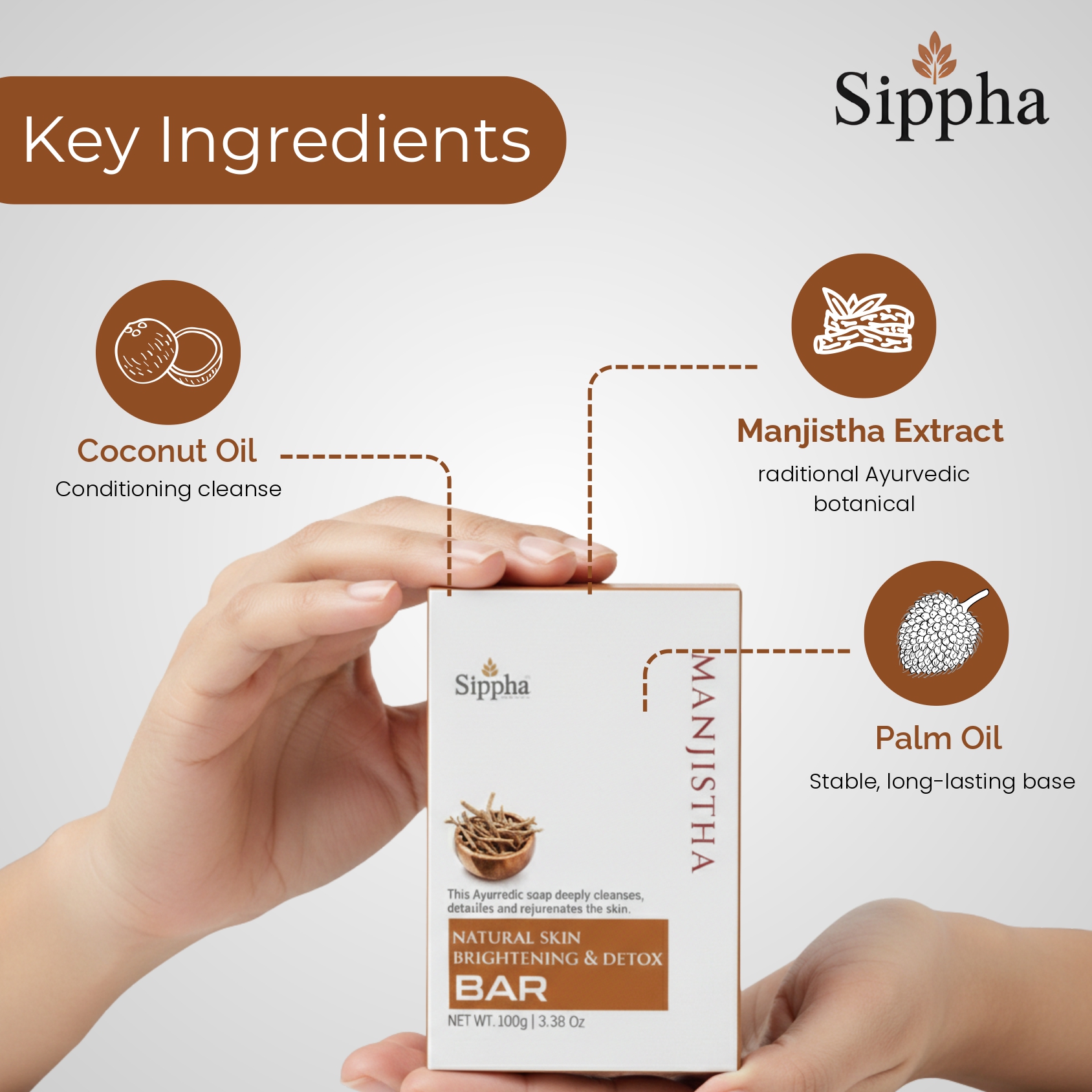 Key Ingredients

Sippha

Coconut Oil
Conditioning cleanse

Manjistha Extract
raditional Ayurvedic botanical

Palm Oil
Stable, long-lasting base

Sippha

MANJISTHA

This Ayurredic soap deeply cleanses, detaiiles and rejurenates the skin.

NATURAL SKIN BRIGHTENING & DETOX
BAR

NET WT. 100g | 3.38 Oz