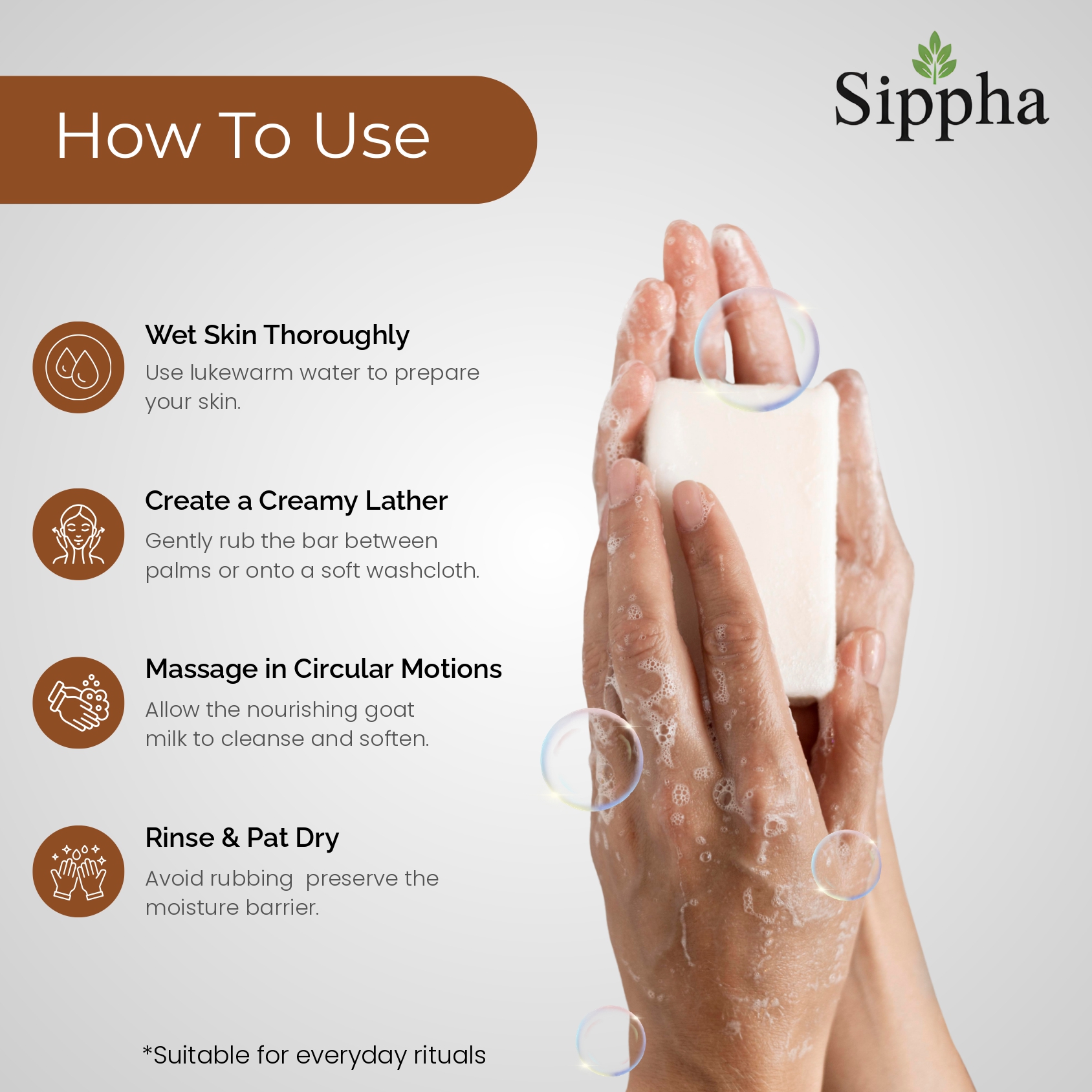 How To Use

Sippha

Wet Skin Thoroughly
Use lukewarm water to prepare your skin.

Create a Creamy Lather
Gently rub the bar between palms or onto a soft washcloth.

Massage in Circular Motions
Allow the nourishing goat milk to cleanse and soften.

Rinse & Pat Dry
Avoid rubbing  preserve the moisture barrier.

*Suitable for everyday rituals