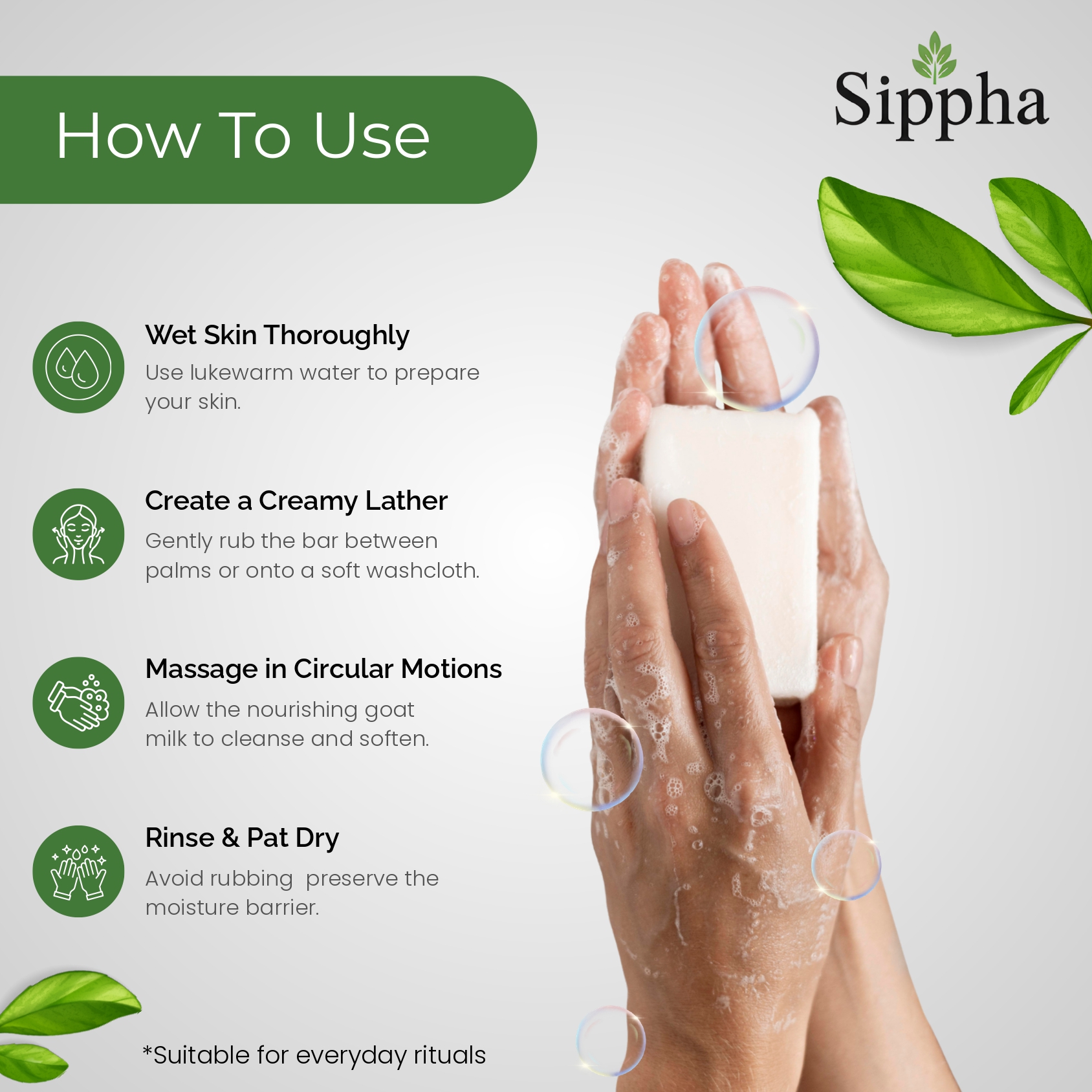 How To Use

Sippha

Wet Skin Thoroughly
Use lukewarm water to prepare your skin.

Create a Creamy Lather
Gently rub the bar between palms or onto a soft washcloth.

Massage in Circular Motions
Allow the nourishing goat milk to cleanse and soften.

Rinse & Pat Dry
Avoid rubbing preserve the moisture barrier.

*Suitable for everyday rituals